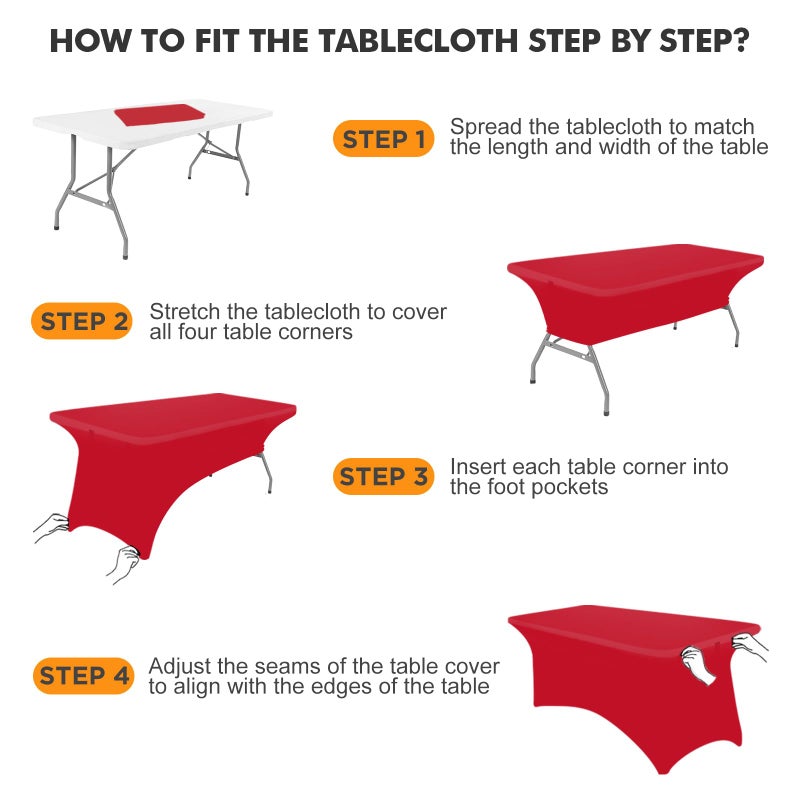 HOW TO FIT THE TABLECLOTH STEP BY STEP?

STEP 1 Spread the tablecloth to match the length and width of the table

STEP 2 Stretch the tablecloth to cover all four table corners

STEP 3 Insert each table corner into the foot pockets

STEP 4 Adjust the seams of the table cover to align with the edges of the table